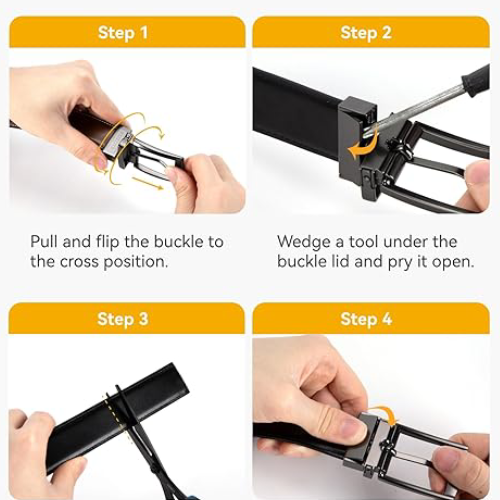 Step 1

Pull and flip the buckle to the cross position.

Step 2

Wedge a tool under the buckle lid and pry it open.

Step 3

Step 4